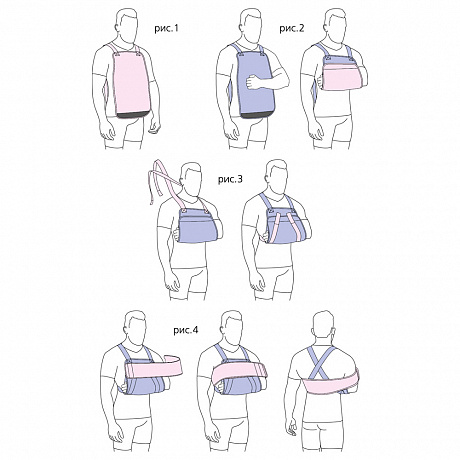 рис.1

рис.2

рис.3

рис.4